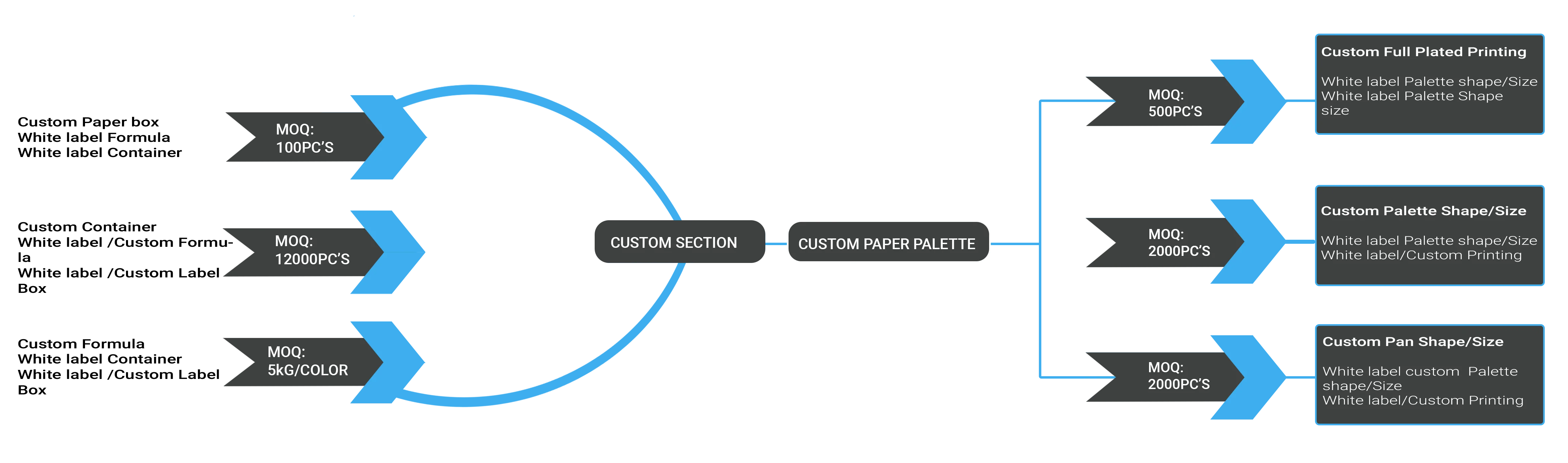 Custom Paper box
White label Formula
White label Container

MOQ:
100PC'S

Custom Container
White label /Custom Formula
White label /Custom Label Box

MOQ:
12000PC'S

Custom Formula
White label Container
White label /Custom Label Box

MOQ:
5kG/COLOR

CUSTOM SECTION

CUSTOM PAPER PALETTE

MOQ:
500PC'S

Custom Full Plated Printing

White label Palette shape/Size
White label Palette Shape size

MOQ:
2000PC'S

Custom Palette Shape/Size

White label Palette shape/Size
White label/Custom Printing

MOQ:
2000PC'S

Custom Pan Shape/Size

White label custom Palette shape/Size
White label/Custom Printing